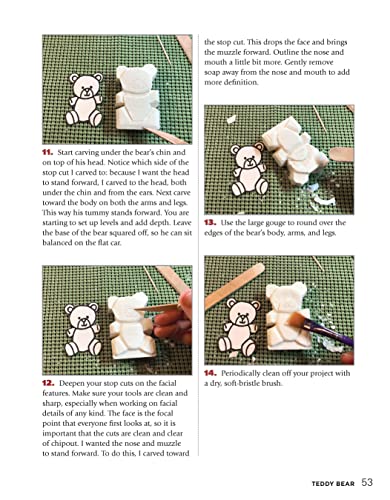 **11.** Start carving under the bear's chin and on top of his head. Notice which side of the stop cut I carved to: because I want the head to stand forward, I carved to the head, both under the chin and from the ears. Next carve toward the body on both the arms and legs. This way his tummy stands forward. You are starting to set up levels and add depth. Leave the base of the bear squared off, so he can sit balanced on the flat car.

**12.** Deepen your stop cuts on the facial features. Make sure your tools are clean and sharp, especially when working on facial details of any kind. The face is the focal point that everyone first looks at, so it is important that the cuts are clean and clear of chipout. I wanted the nose and muzzle to stand forward. To do this, I carved toward the stop cut. This drops the face and brings the muzzle forward. Outline the nose and mouth a little bit more. Gently remove soap away from the nose and mouth to add more definition.

**13.** Use the large gouge to round over the edges of the bear's body, arms, and legs.

**14.** Periodically clean off your project with a dry, soft-bristle brush.

TEDDY BEAR 53