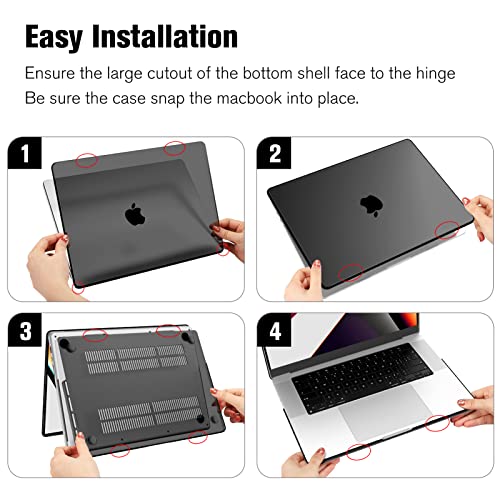 Easy Installation

Ensure the large cutout of the bottom shell face to the hinge
Be sure the case snap the macbook into place.

1

2

3

4