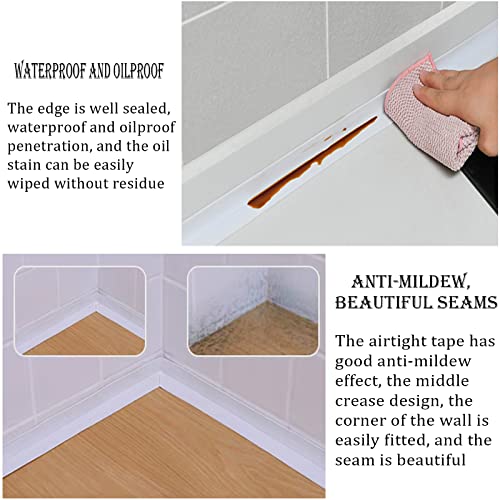 WATERPROOF AND OILPROOF

The edge is well sealed, waterproof and oilproof penetration, and the oil stain can be easily wiped without residue

ANTI-MILDEW, BEAUTIFUL SEAMS

The airtight tape has good anti-mildew effect, the middle crease design, the corner of the wall is easily fitted, and the seam is beautiful