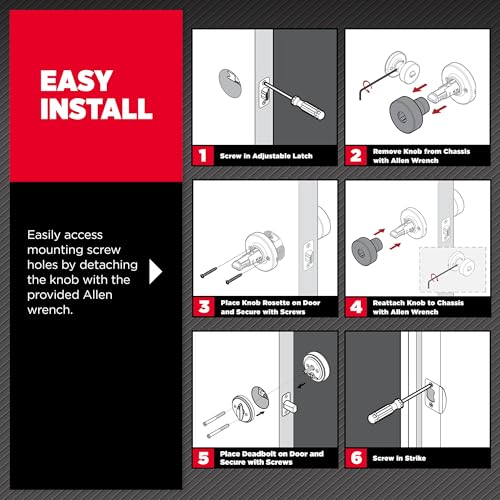 EASY INSTALL

Easily access mounting screw holes by detaching the knob with the provided Allen wrench.

1 Screw in Adjustable Latch

2 Remove Knob from Chassis with Allen Wrench

3 Place Knob Rosette on Door and Secure with Screws

4 Reattach Knob to Chassis with Allen Wrench

5 Place Deadbolt on Door and Secure with Screws

6 Screw in Strike