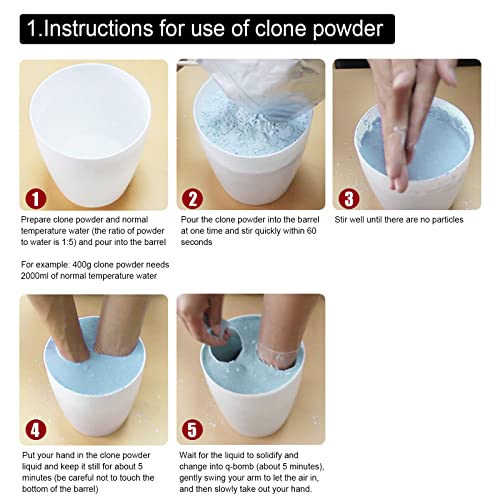 1.Instructions for use of clone powder

1

Prepare clone powder and normal temperature water (the ratio of powder to water is 1:5) and pour into the barrel

For example: 400g clone powder needs 2000ml of normal temperature water

2

Pour the clone powder into the barrel at one time and stir quickly within 60 seconds

3

Stir well until there are no particles

4

Put your hand in the clone powder liquid and keep it still for about 5 minutes (be careful not to touch the bottom of the barrel)

5

Wait for the liquid to solidify and change into q-bomb (about 5 minutes), gently swing your arm to let the air in, and then slowly take out your hand.