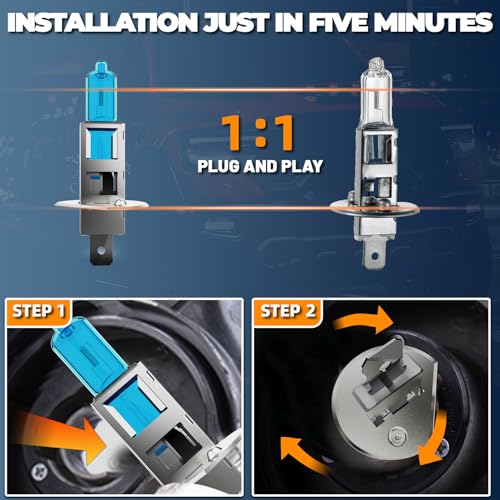 INSTALLATION JUST IN FIVE MINUTES

1:1

PLUG AND PLAY

STEP 1

STEP 2