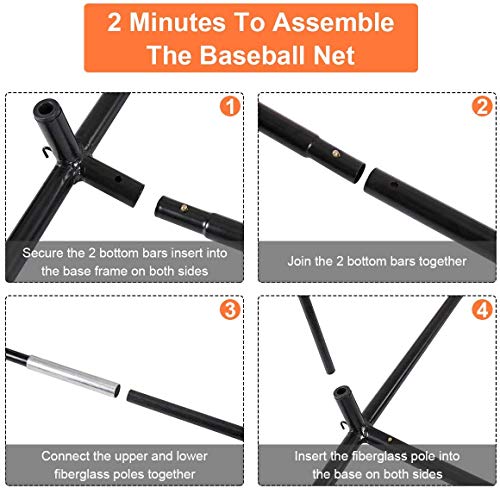 2 Minutes To Assemble The Baseball Net

1

Secure the 2 bottom bars insert into the base frame on both sides

2

Join the 2 bottom bars together

3

Connect the upper and lower fiberglass poles together

4

Insert the fiberglass pole into the base on both sides