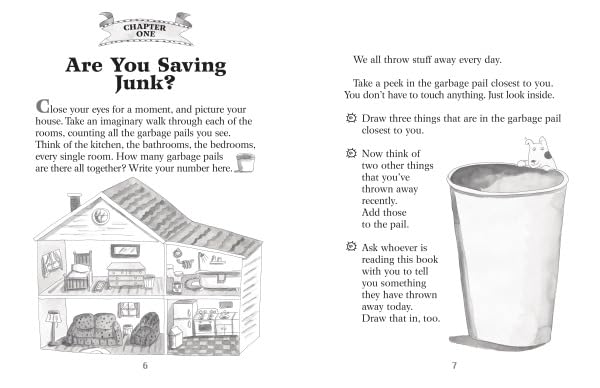 CHAPTER ONE

Are You Saving Junk?

Close your eyes for a moment, and picture your house. Take an imaginary walk through each of the rooms, counting all the garbage pails you see. Think of the kitchen, the bathrooms, the bedrooms, every single room. How many garbage pails are there all together? Write your number here.

6

We all throw stuff away every day.

Take a peek in the garbage pail closest to you. You don't have to touch anything. Just look inside.

Draw three things that are in the garbage pail closest to you.

Now think of two other things that you've thrown away recently. Add those to the pail.

Ask whoever is reading this book with you to tell you something they have thrown away today. Draw that in, too.

7