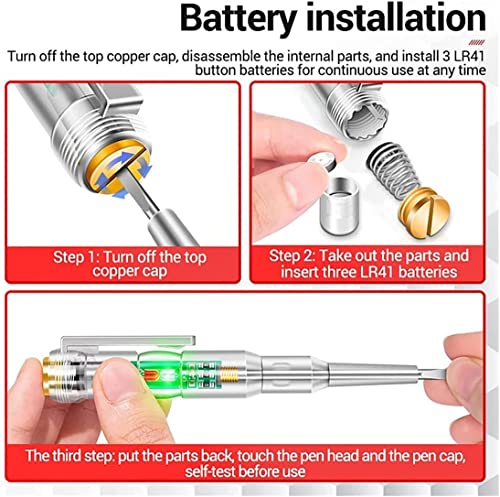 Battery installation

Turn off the top copper cap, disassemble the internal parts, and install 3 LR41 button batteries for continuous use at any time

Step 1: Turn off the top copper cap

Step 2: Take out the parts and insert three LR41 batteries

The third step: put the parts back, touch the pen head and the pen cap, self-test before use