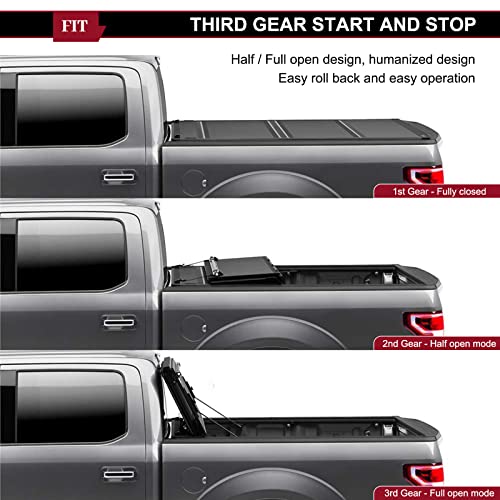 FIT

THIRD GEAR START AND STOP

Half / Full open design, humanized design
Easy roll back and easy operation

1st Gear - Fully closed

2nd Gear - Half open mode

3rd Gear - Full open mode