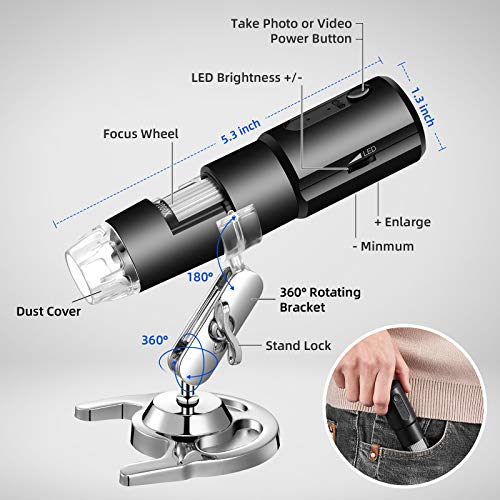 Take Photo or Video
Power Button

LED Brightness +/-

1.3 inch

5.3 inch

Focus Wheel

LED

+ Enlarge

- Minmum

180°

360° Rotating Bracket

Dust Cover

360°

Stand Lock