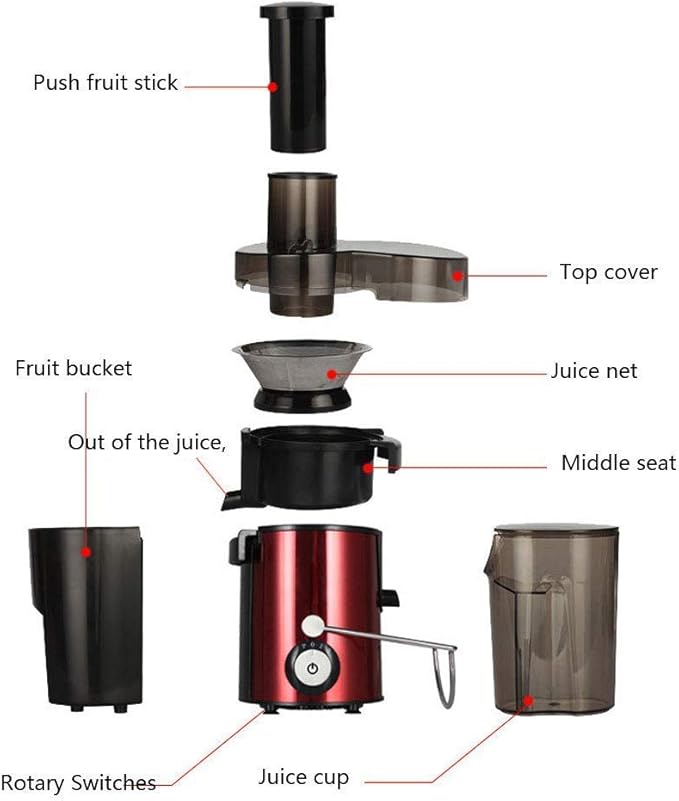 Push fruit stick

Top cover

Fruit bucket

Juice net

Out of the juice,

Middle seat

Rotary Switches

Juice cup