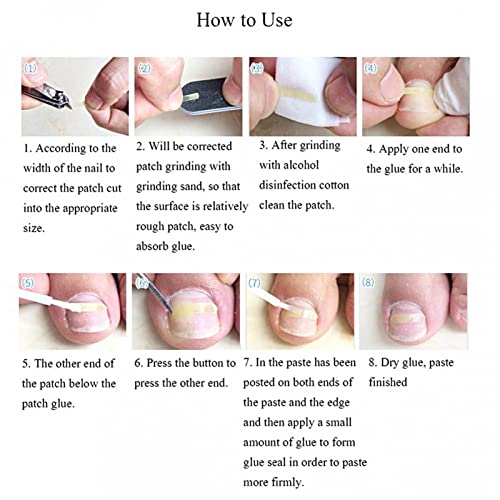 How to Use

(1)

1. According to the width of the nail to correct the patch cut into the appropriate size.

(2)

2. Will be corrected patch grinding with grinding sand, so that the surface is relatively rough patch, easy to absorb glue.

(3)

3. After grinding with alcohol disinfection cotton clean the patch.

(4)

4. Apply one end to the glue for a while.

(5)

5. The other end of the patch below the patch glue.

(6)

6. Press the button to press the other end.

(7)

7. In the paste has been posted on both ends of the paste and the edge and then apply a small amount of glue to form glue seal in order to paste more firmly.

(8)

8. Dry glue, paste finished