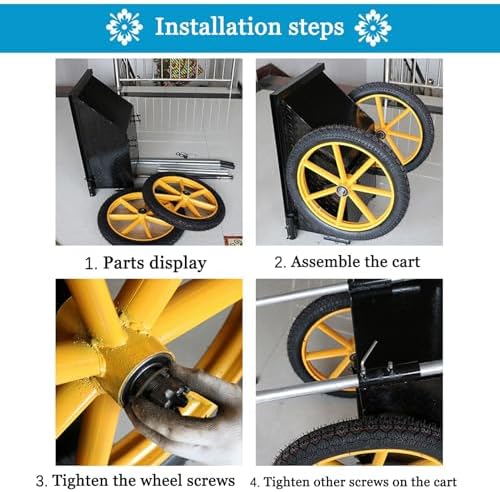 Installation steps

1. Parts display

2. Assemble the cart

3. Tighten the wheel screws

4. Tighten other screws on the cart