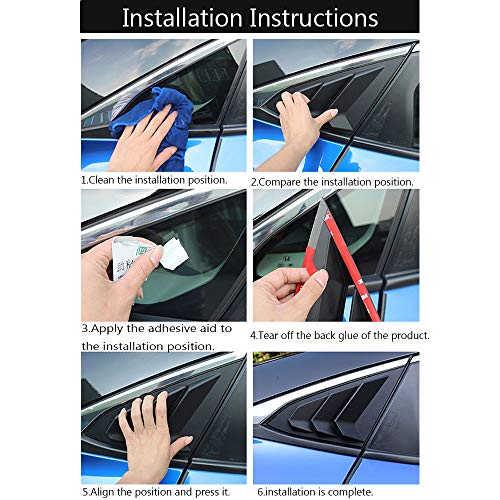 Installation Instructions

1.Clean the installation position.

2.Compare the installation position.

3.Apply the adhesive aid to the installation position.

4.Tear off the back glue of the product.

5.Align the position and press it.

6.installation is complete.