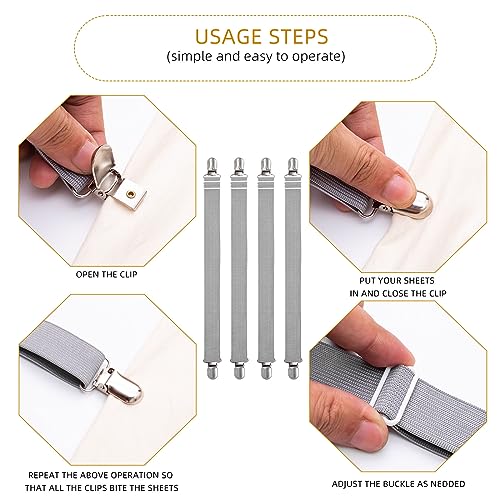 USAGE STEPS
(simple and easy to operate)

OPEN THE CLIP

PUT YOUR SHEETS IN AND CLOSE THE CLIP

REPEAT THE ABOVE OPERATION SO THAT ALL THE CLIPS BITE THE SHEETS

ADJUST THE BUCKLE AS NEDDED