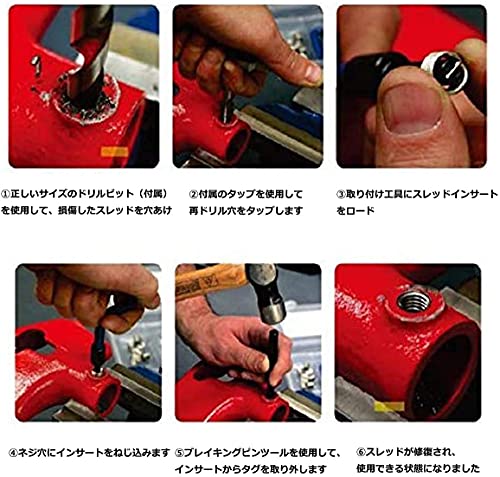 ①正しいサイズのドリルビット（付属）を使用して、損傷したスレッドを穴あけ

②付属のタップを使用して再ドリル穴をタップします

③取り付け工具にスレッドインサートをロード

④ネジ穴にインサートをねじ込みます

⑤ブレイキングピンツールを使用して、インサートからタグを取り外します

⑥スレッドが修復され、使用できる状態になりました