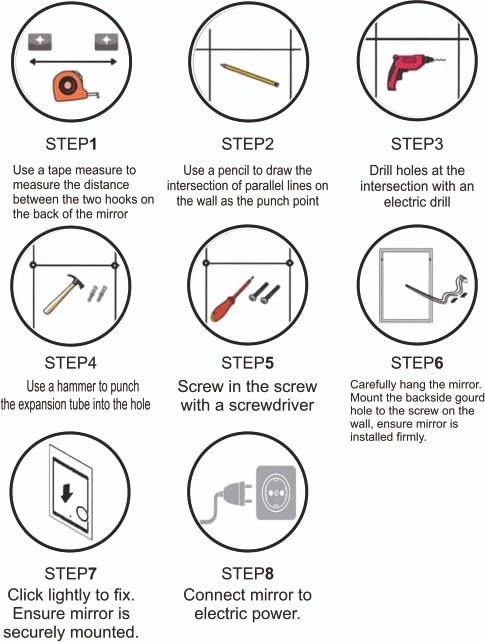 STEP1
Use a tape measure to measure the distance between the two hooks on the back of the mirror

STEP2
Use a pencil to draw the intersection of parallel lines on the wall as the punch point

STEP3
Drill holes at the intersection with an electric drill

STEP4
Use a hammer to punch the expansion tube into the hole

STEP5
Screw in the screw with a screwdriver

STEP6
Carefully hang the mirror. Mount the backside gourd hole to the screw on the wall, ensure mirror is installed firmly.

STEP7
Click lightly to fix. Ensure mirror is securely mounted.

STEP8
Connect mirror to electric power.