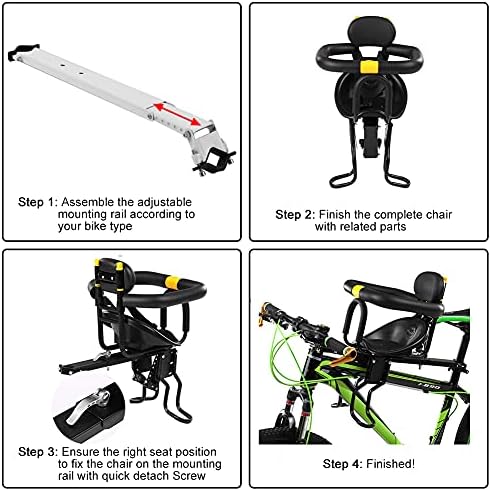 Step 1: Assemble the adjustable mounting rail according to your bike type

Step 2: Finish the complete chair with related parts

Step 3: Ensure the right seat position to fix the chair on the mounting rail with quick detach Screw

Step 4: Finished!