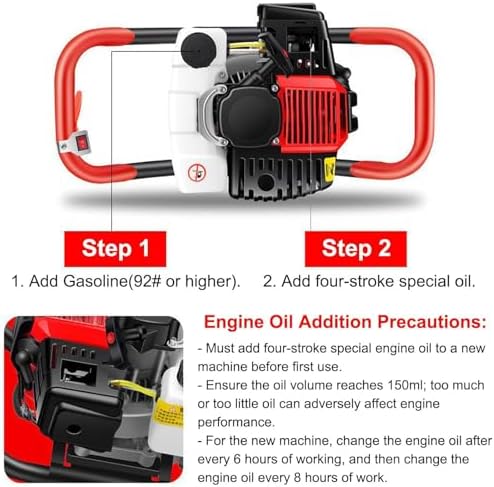 Step 1

1. Add Gasoline(92# or higher).

Step 2

2. Add four-stroke special oil.

Engine Oil Addition Precautions:

- Must add four-stroke special engine oil to a new machine before first use.
- Ensure the oil volume reaches 150ml; too much or too little oil can adversely affect engine performance.
- For the new machine, change the engine oil after every 6 hours of working, and then change the engine oil every 8 hours of work.