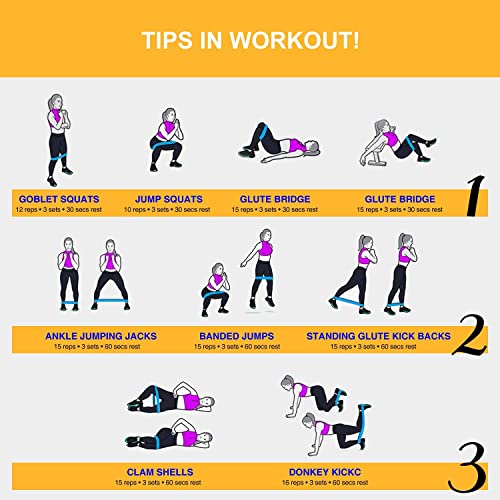 TIPS IN WORKOUT!

GOBLET SQUATS
12 reps • 3 sets • 30 secs rest

JUMP SQUATS
10 reps • 3 sets • 30 secs rest

GLUTE BRIDGE
15 reps • 3 sets • 30 secs rest

GLUTE BRIDGE
15 reps • 3 sets • 30 secs rest

1

ANKLE JUMPING JACKS
15 reps • 3 sets • 60 secs rest

BANDED JUMPS
15 reps • 3 sets • 60 secs rest

STANDING GLUTE KICK BACKS
15 reps • 3 sets • 60 secs rest

2

CLAM SHELLS
15 reps • 3 sets • 60 secs rest

DONKEY KICKC
16 reps • 3 sets • 60 secs rest

3