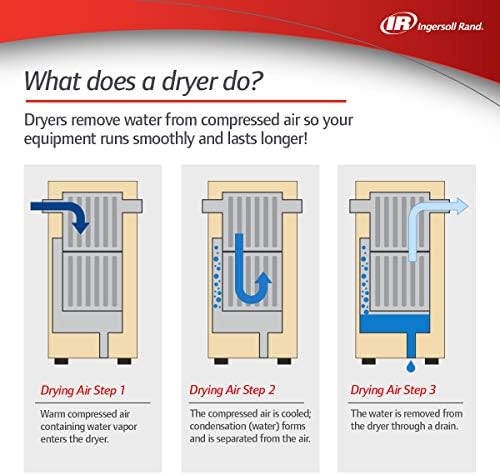 IR Ingersoll Rand.

What does a dryer do?

Dryers remove water from compressed air so your equipment runs smoothly and lasts longer!

Drying Air Step 1

Warm compressed air containing water vapor enters the dryer.

Drying Air Step 2

The compressed air is cooled; condensation (water) forms and is separated from the air.

Drying Air Step 3

The water is removed from the dryer through a drain.