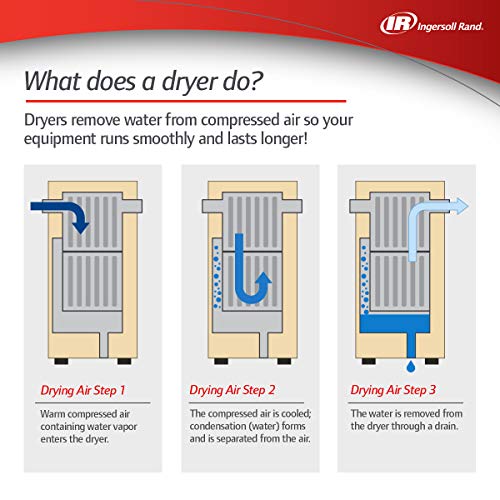 IR Ingersoll Rand.

What does a dryer do?

Dryers remove water from compressed air so your equipment runs smoothly and lasts longer!

Drying Air Step 1

Warm compressed air containing water vapor enters the dryer.

Drying Air Step 2

The compressed air is cooled; condensation (water) forms and is separated from the air.

Drying Air Step 3

The water is removed from the dryer through a drain.