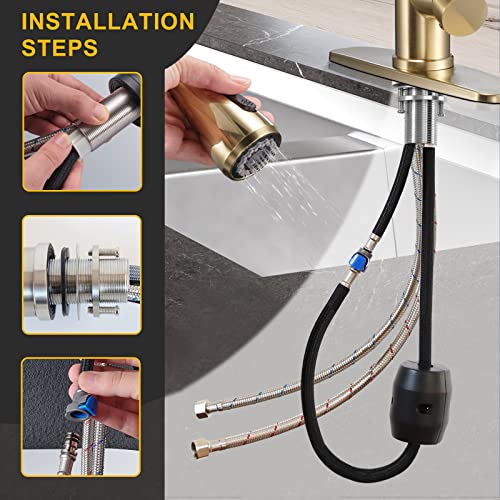 INSTALLATION STEPS