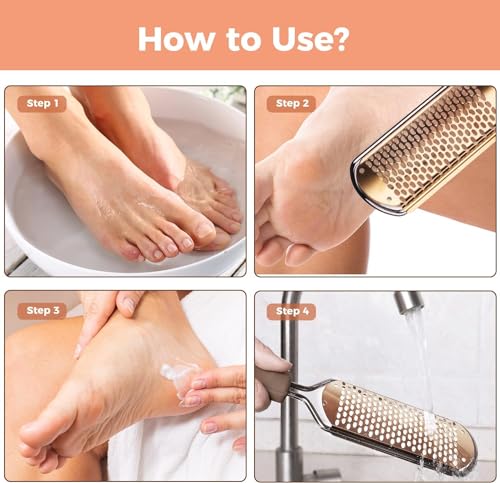 How to Use?

Step 1

Step 2

Step 3

Step 4