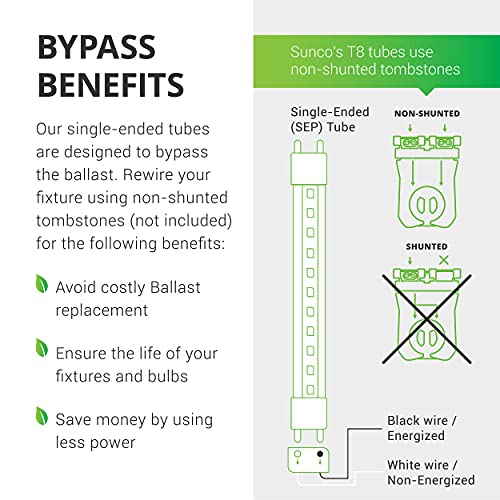 BYPASS BENEFITS

Our single-ended tubes are designed to bypass the ballast. Rewire your fixture using non-shunted tombstones (not included) for the following benefits:

Avoid costly Ballast replacement

Ensure the life of your fixtures and bulbs

Save money by using less power

Sunco's T8 tubes use non-shunted tombstones

Single-Ended (SEP) Tube

NON-SHUNTED

SHUNTED

Black wire / Energized

White wire / Non-Energized