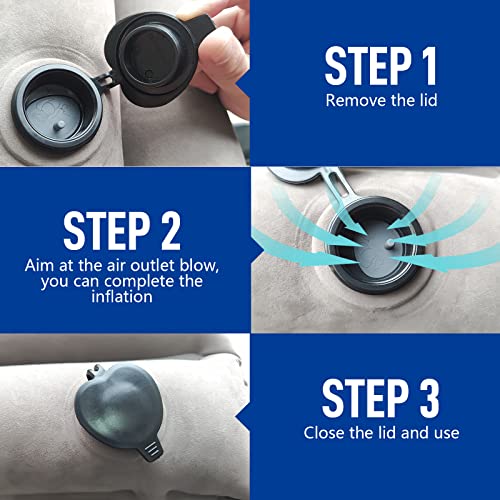 STEP 1
Remove the lid

STEP 2
Aim at the air outlet blow, you can complete the inflation

STEP 3
Close the lid and use