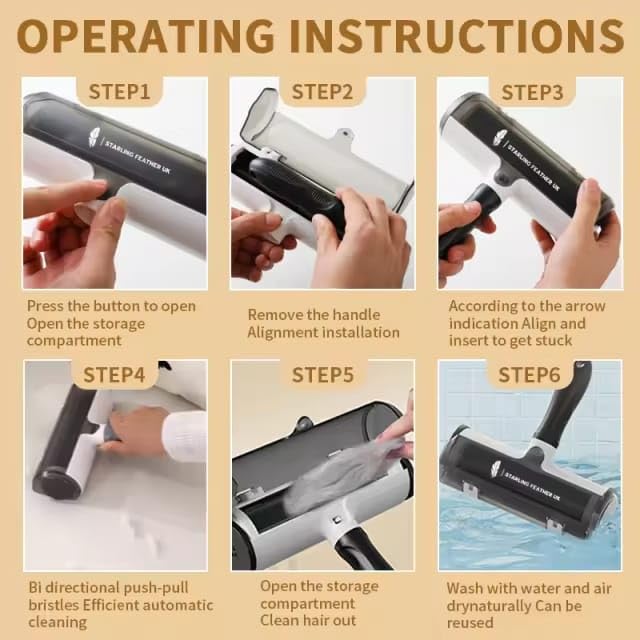 OPERATING INSTRUCTIONS

STEP1

STARLING FEATHER UK

Press the button to open
Open the storage compartment

STEP2

Remove the handle
Alignment installation

STEP3

STARLING FEATHER UK

According to the arrow indication Align and insert to get stuck

STEP4

Bi directional push-pull bristles Efficient automatic cleaning

STEP5

Open the storage compartment
Clean hair out

STEP6

STARLING FEATHER UK

Wash with water and air drynaturally Can be reused