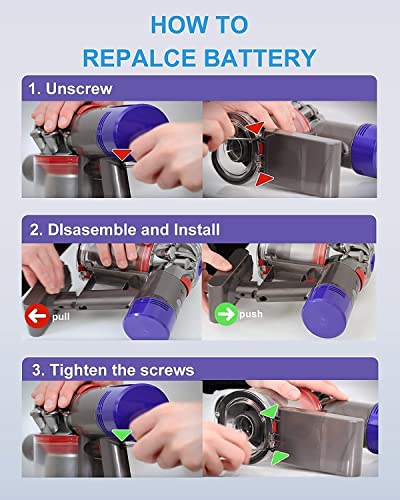 HOW TO
REPALCE BATTERY

1. Unscrew

2. DIsasemble and Install

pull

push

3. Tighten the screws