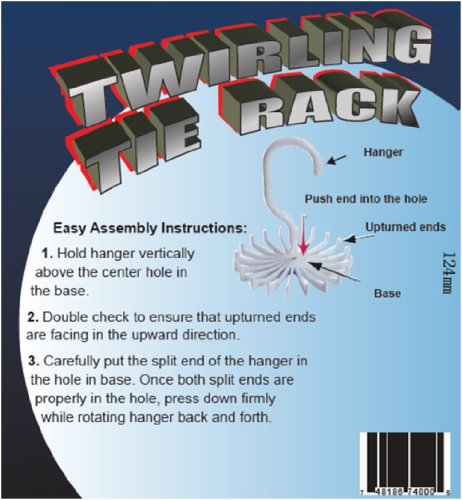 TWIRLING TIE RACK

Hanger

Push end into the hole

Upturned ends

Base

124mm

Easy Assembly Instructions:

1. Hold hanger vertically above the center hole in the base.

2. Double check to ensure that upturned ends are facing in the upward direction.

3. Carefully put the split end of the hanger in the hole in base. Once both split ends are properly in the hole, press down firmly while rotating hanger back and forth.

7 48188 74000 5