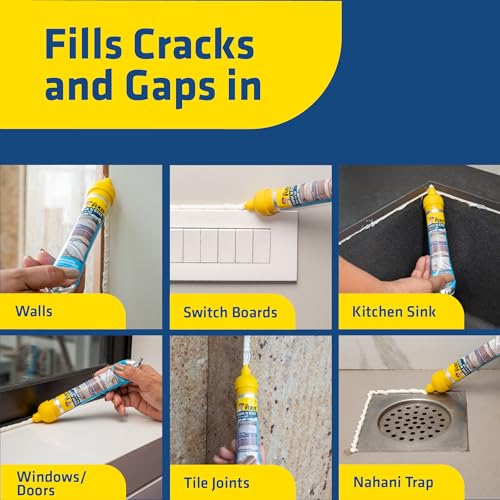 Fills Cracks and Gaps in

Walls

Switch Boards

Kitchen Sink

Windows/ Doors

Tile Joints

Nahani Trap