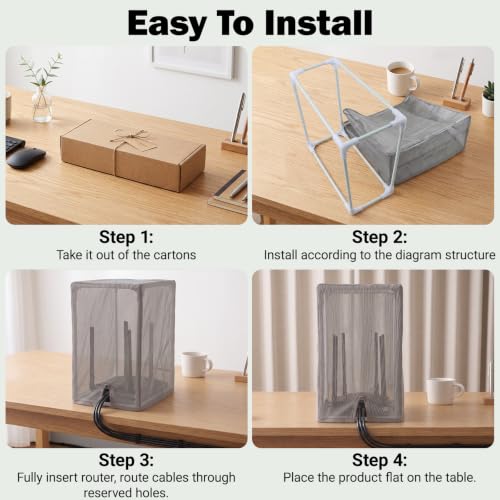 Easy To Install

Step 1:
Take it out of the cartons

Step 2:
Install according to the diagram structure

Step 3:
Fully insert router, route cables through reserved holes.

Step 4:
Place the product flat on the table.