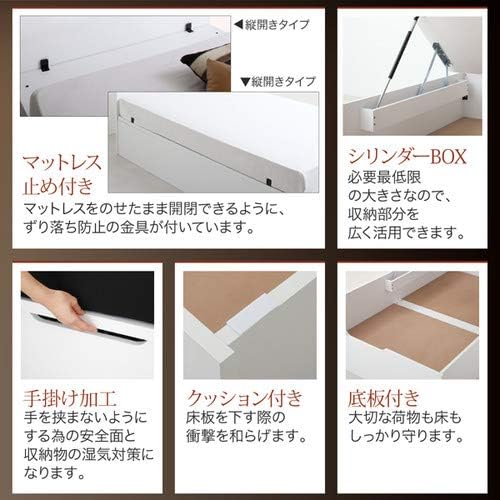 ◀縦開きタイプ

▼縦開きタイプ

マットレス止め付き

マットレスをのせたまま開閉できるように、ずり落ち防止の金具が付いています。

シリンダーBOX

必要最低限の大きさなので、収納部分を広く活用できます。

手掛け加工

手を挟まないようにする為の安全面と収納物の湿気対策になります。

クッション付き

床板を下す際の衝撃を和らげます。

底板付き

大切な荷物も床もしっかり守ります。