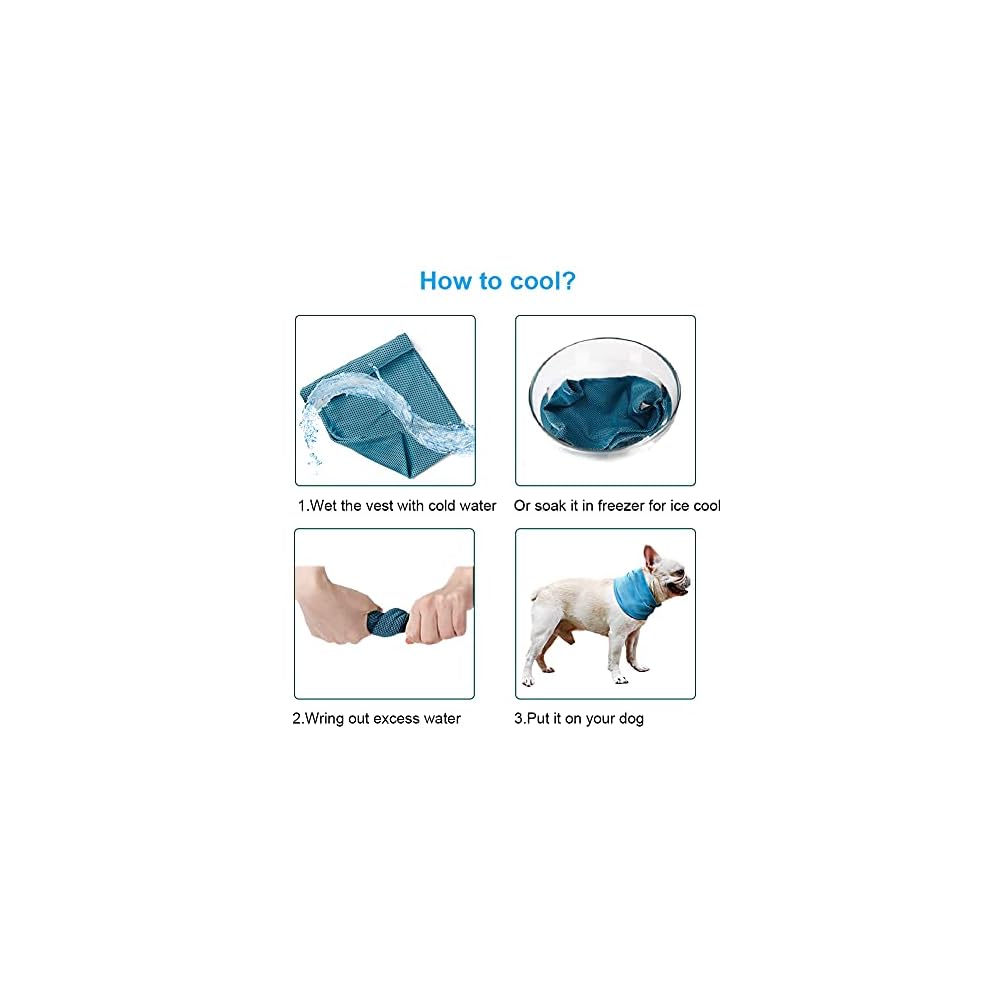 How to cool?

1.Wet the vest with cold water

Or soak it in freezer for ice cool

2.Wring out excess water

3.Put it on your dog