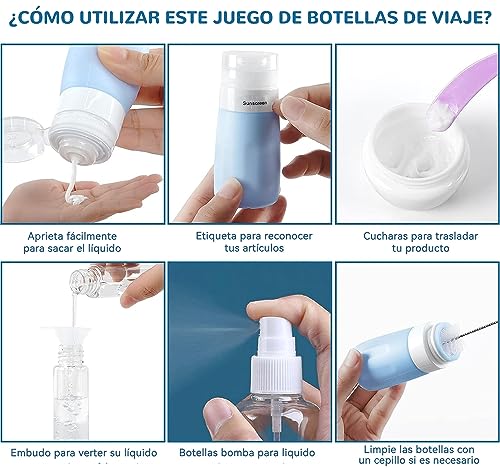 ¿CÓMO UTILIZAR ESTE JUEGO DE BOTELLAS DE VIAJE?

Sunscreen

Aprieta fácilmente para sacar el líquido

Etiqueta para reconocer tus artículos

Cucharas para trasladar tu producto

Embudo para verter su líquido

Botellas bomba para liquido

Limpie las botellas con un cepillo si es necesario