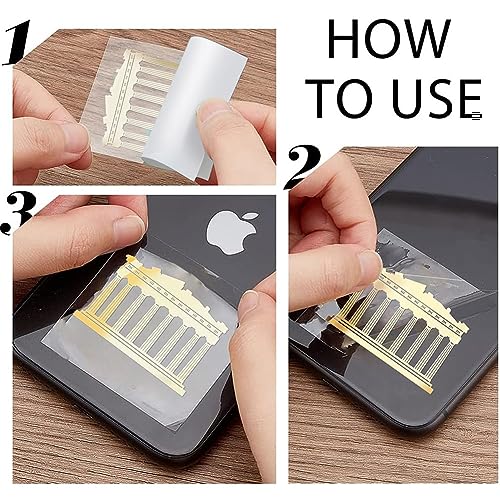 1

HOW TO USE

2

3