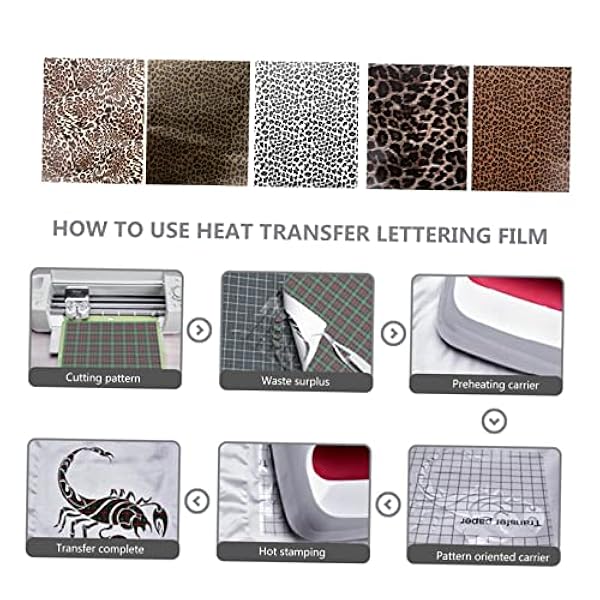 HOW TO USE HEAT TRANSFER LETTERING FILM

Cutting pattern

Waste surplus

Preheating carrier

Pattern oriented carrier

Transfer paper

Hot stamping

Transfer complete