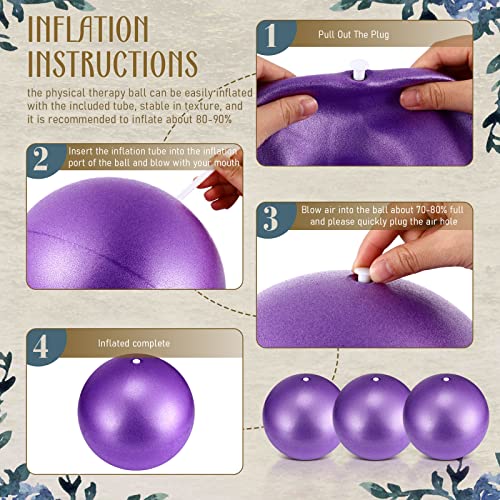 INFLATION INSTRUCTIONS

the physical therapy ball can be easily inflated with the included tube, stable in texture, and it is recommended to inflate about 80-90%

1
Pull Out The Plug

2
Insert the inflation tube into the inflation port of the ball and blow with your mouth

3
Blow air into the ball about 70-80% full and please quickly plug the air hole

4
Inflated complete