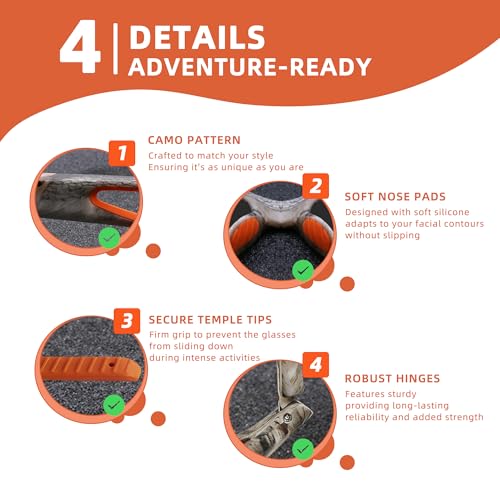 4 | DETAILS
ADVENTURE-READY

1
CAMO PATTERN
Crafted to match your style
Ensuring it's as unique as you are

2
SOFT NOSE PADS
Designed with soft silicone
adapts to your facial contours
without slipping

3
SECURE TEMPLE TIPS
Firm grip to prevent the glasses
from sliding down
during intense activities

4
ROBUST HINGES
Features sturdy
providing long-lasting
reliability and added strength