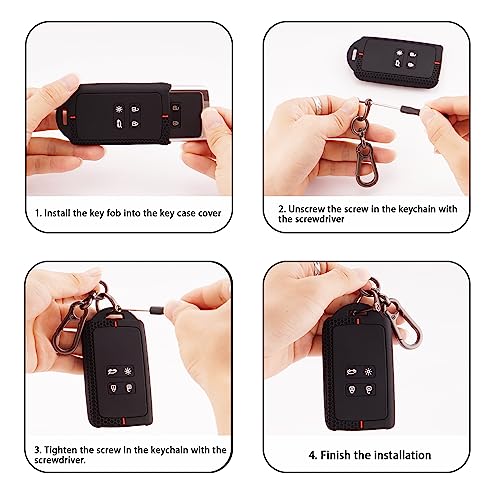 1. Install the key fob into the key case cover

2. Unscrew the screw in the keychain with the screwdriver

3. Tighten the screw in the keychain with the screwdriver.

4. Finish the installation