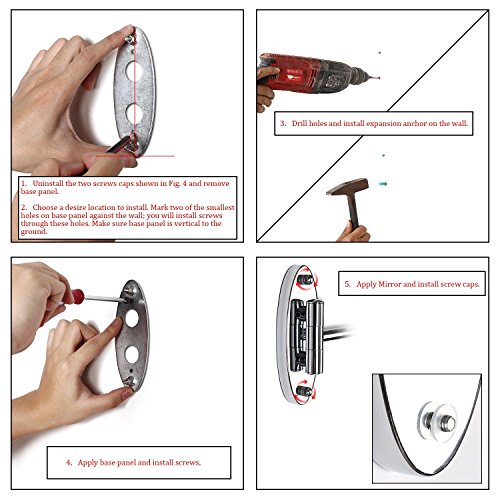 1. Uninstall the two screws caps shown in Fig. 4 and remove base panel.

2. Choose a desire location to install. Mark two of the smallest holes on base panel against the wall; you will install screws through these holes. Make sure base panel is vertical to the ground.

3. Drill holes and install expansion anchor on the wall.

4. Apply base panel and install screws.

5. Apply Mirror and install screw caps.