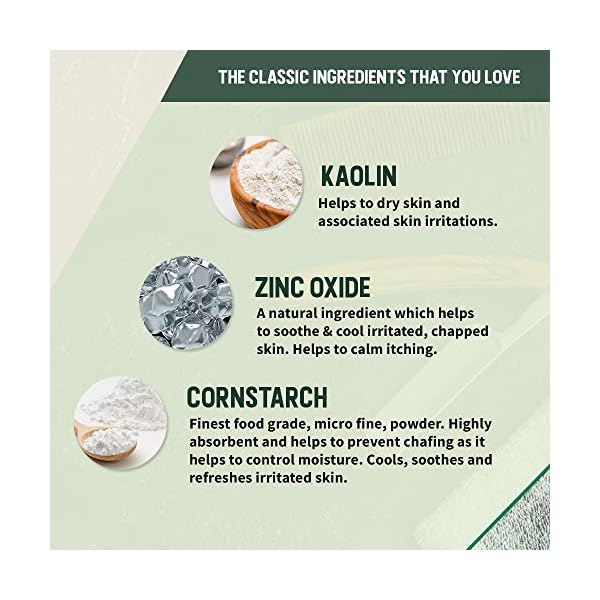 THE CLASSIC INGREDIENTS THAT YOU LOVE

KAOLIN
Helps to dry skin and associated skin irritations.

ZINC OXIDE
A natural ingredient which helps to soothe & cool irritated, chapped skin. Helps to calm itching.

CORNSTARCH
Finest food grade, micro fine, powder. Highly absorbent and helps to prevent chafing as it helps to control moisture. Cools, soothes and refreshes irritated skin.