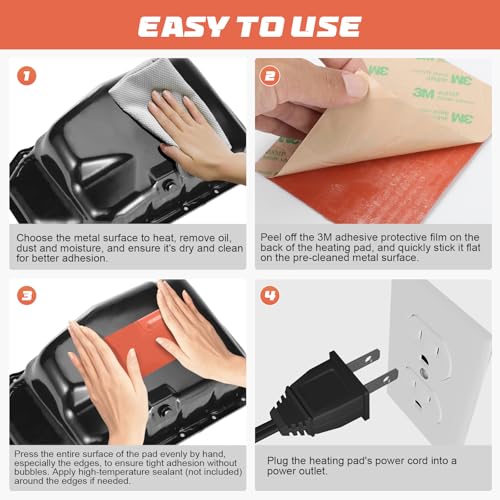 EASY TO USE

1

Choose the metal surface to heat, remove oil, dust and moisture, and ensure it's dry and clean for better adhesion.

2

3M 3M 3M 3M

Peel off the 3M adhesive protective film on the back of the heating pad, and quickly stick it flat on the pre-cleaned metal surface.

3

Press the entire surface of the pad evenly by hand, especially the edges, to ensure tight adhesion without bubbles. Apply high-temperature sealant (not included) around the edges if needed.

4

Plug the heating pad's power cord into a power outlet.