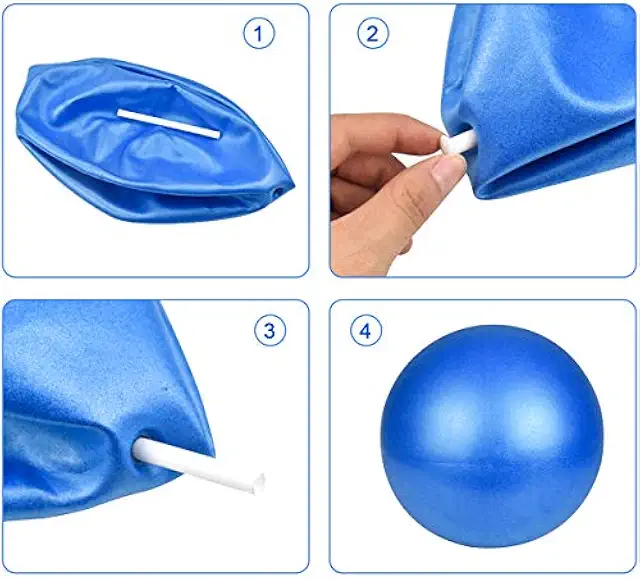 1

2

3

4