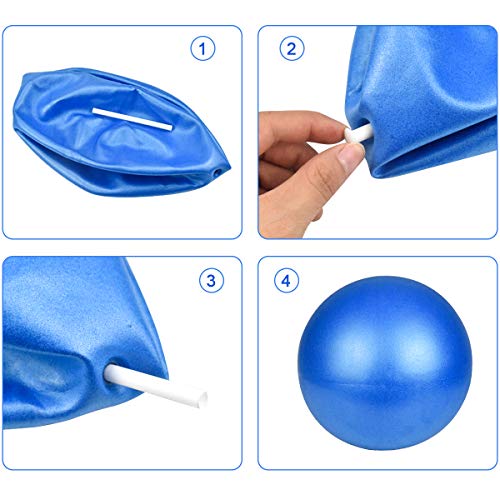 1

2

3

4