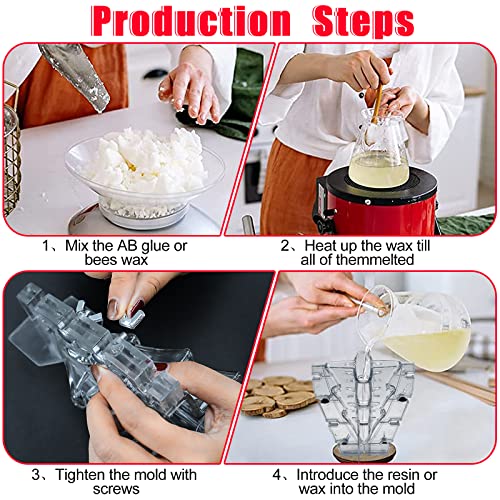 Production Steps

1、Mix the AB glue or bees wax

2、Heat up the wax till all of themmelted

3、Tighten the mold with screws

4、Introduce the resin or wax into the mold