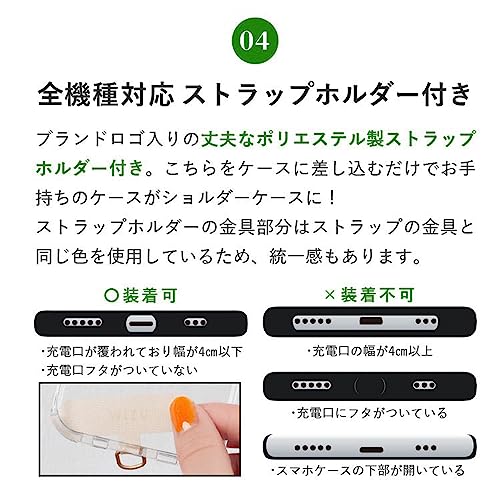 04

全機種対応 ストラップホルダー付き

ブランドロゴ入りの丈夫なポリエステル製ストラップホルダー付き。こちらをケースに差し込むだけでお手持ちのケースがショルダーケースに！
ストラップホルダーの金具部分はストラップの金具と同じ色を使用しているため、統一感もあります。

○装着可

・充電口が覆われており幅が4cm以下
・充電口フタがついていない

×装着不可

・充電口の幅が4cm以上

・充電口にフタがついている

・スマホケースの下部が開いている