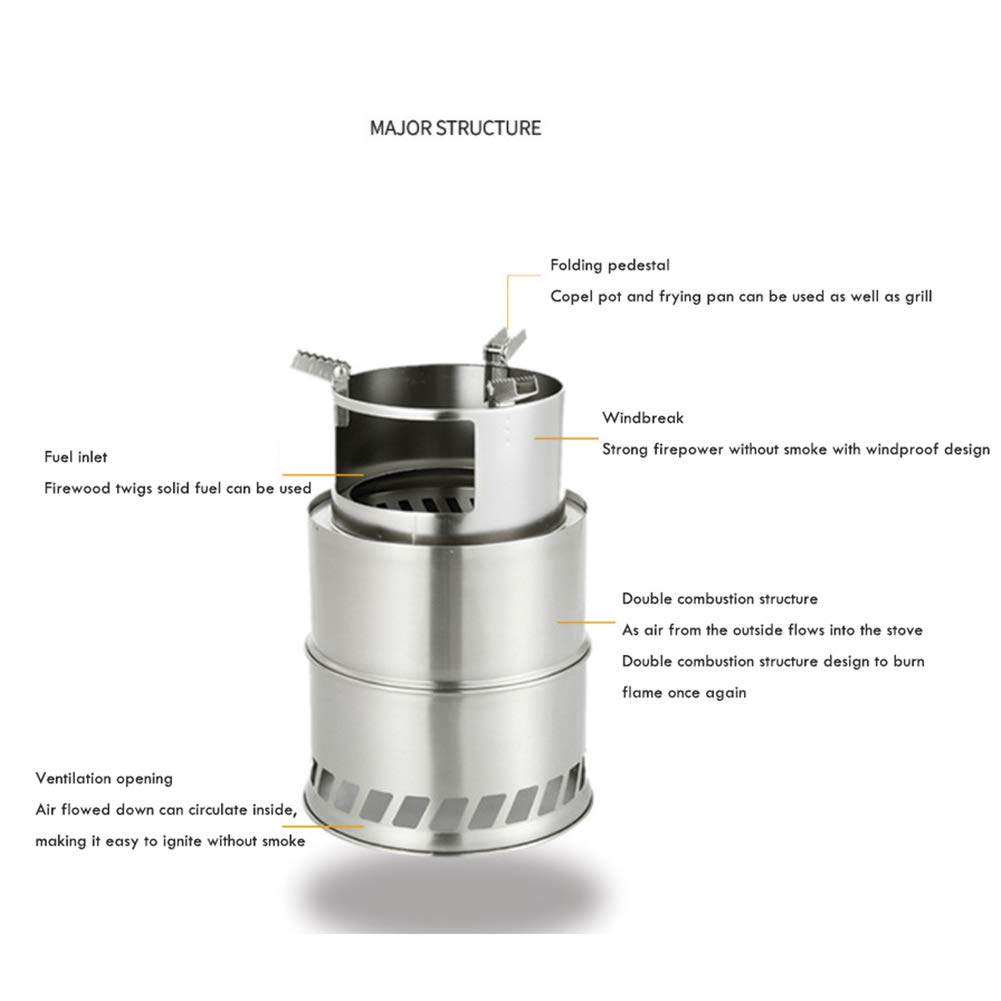 MAJOR STRUCTURE

Folding pedestal
Copel pot and frying pan can be used as well as grill

Windbreak
Strong firepower without smoke with windproof design

Fuel inlet
Firewood twigs solid fuel can be used

Double combustion structure
As air from the outside flows into the stove
Double combustion structure design to burn flame once again

Ventilation opening
Air flowed down can circulate inside, making it easy to ignite without smoke