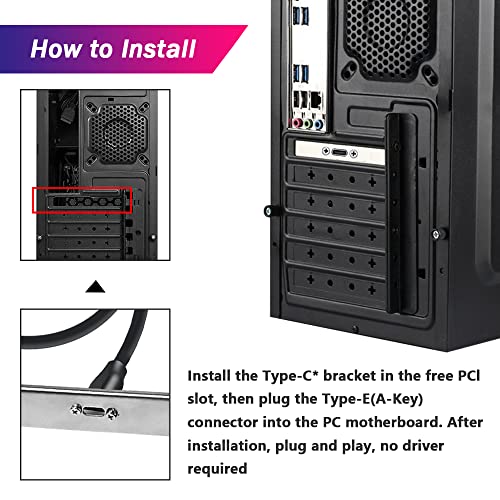 How to Install

Install the Type-C* bracket in the free PCI slot, then plug the Type-E(A-Key) connector into the PC motherboard. After installation, plug and play, no driver required