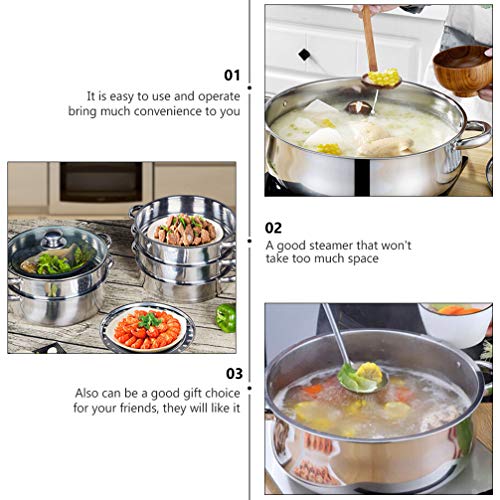 01

It is easy to use and operate bring much convenience to you

02

A good steamer that won't take too much space

03

Also can be a good gift choice for your friends, they will like it